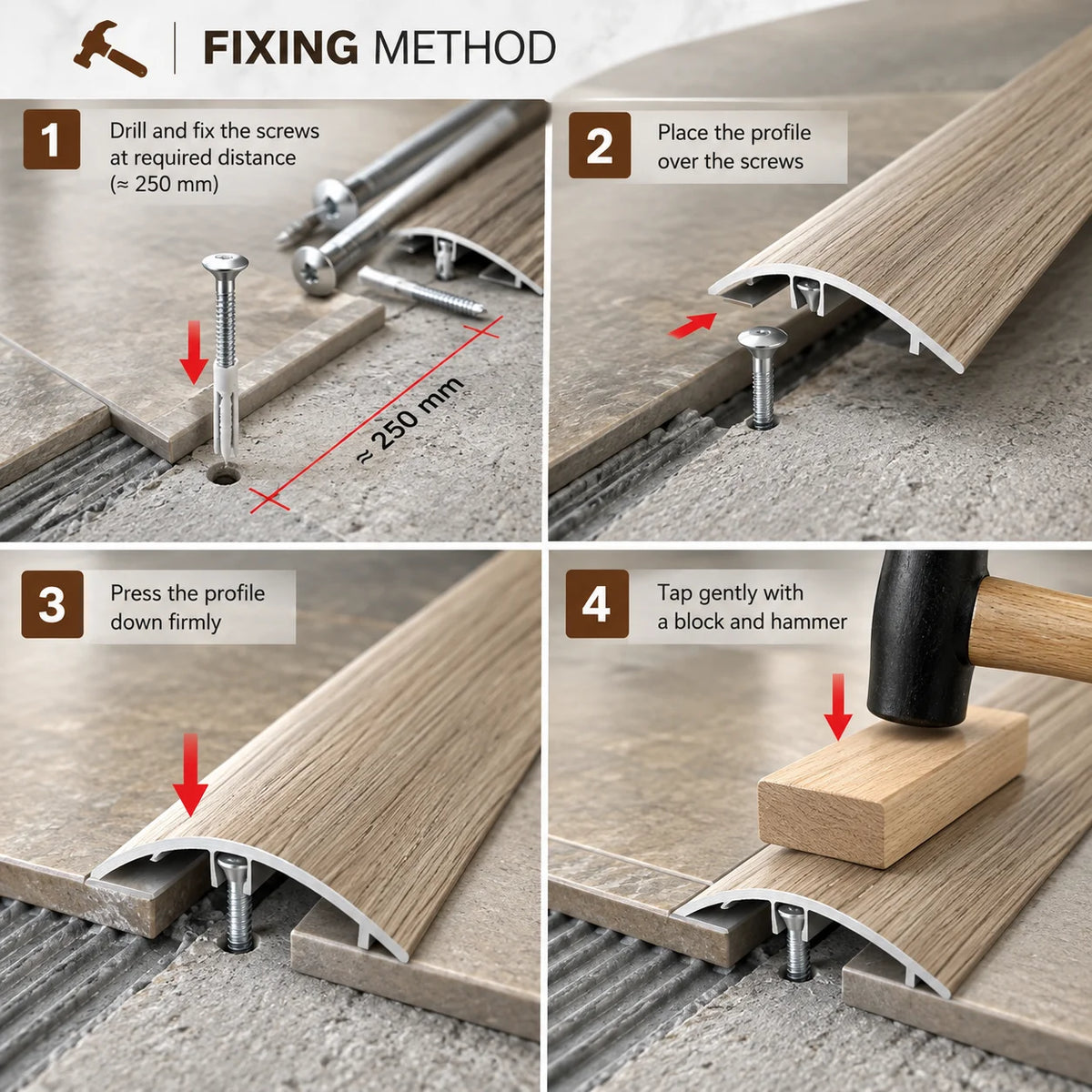 FIXING METHOD

1

Drill and fix the screws at required distance (≈ 250 mm)

≈ 250 mm

2

Place the profile over the screws

3

Press the profile down firmly

4

Tap gently with a block and hammer