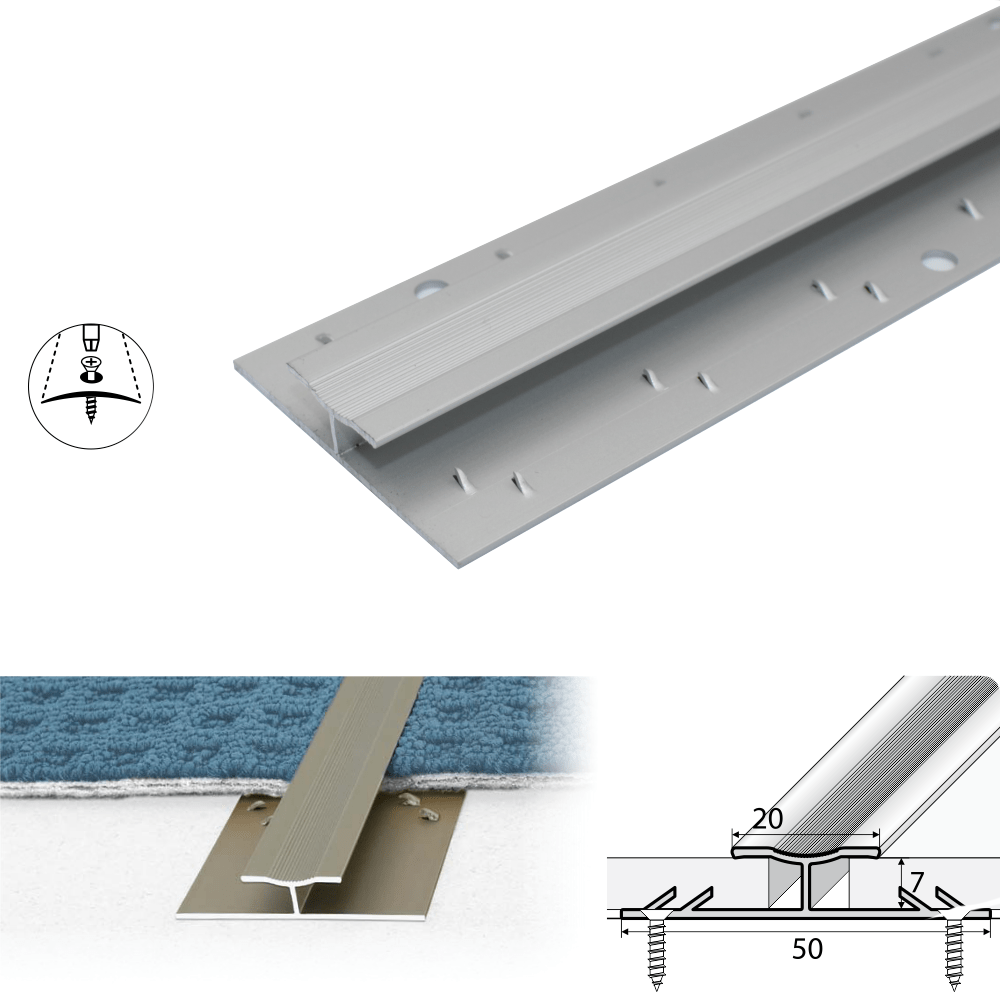 20
7
50